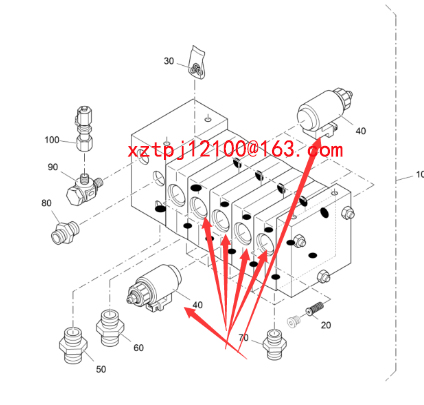 30
100
90
80
xztpj12100@163.com
40
10
40
20
70
60
50